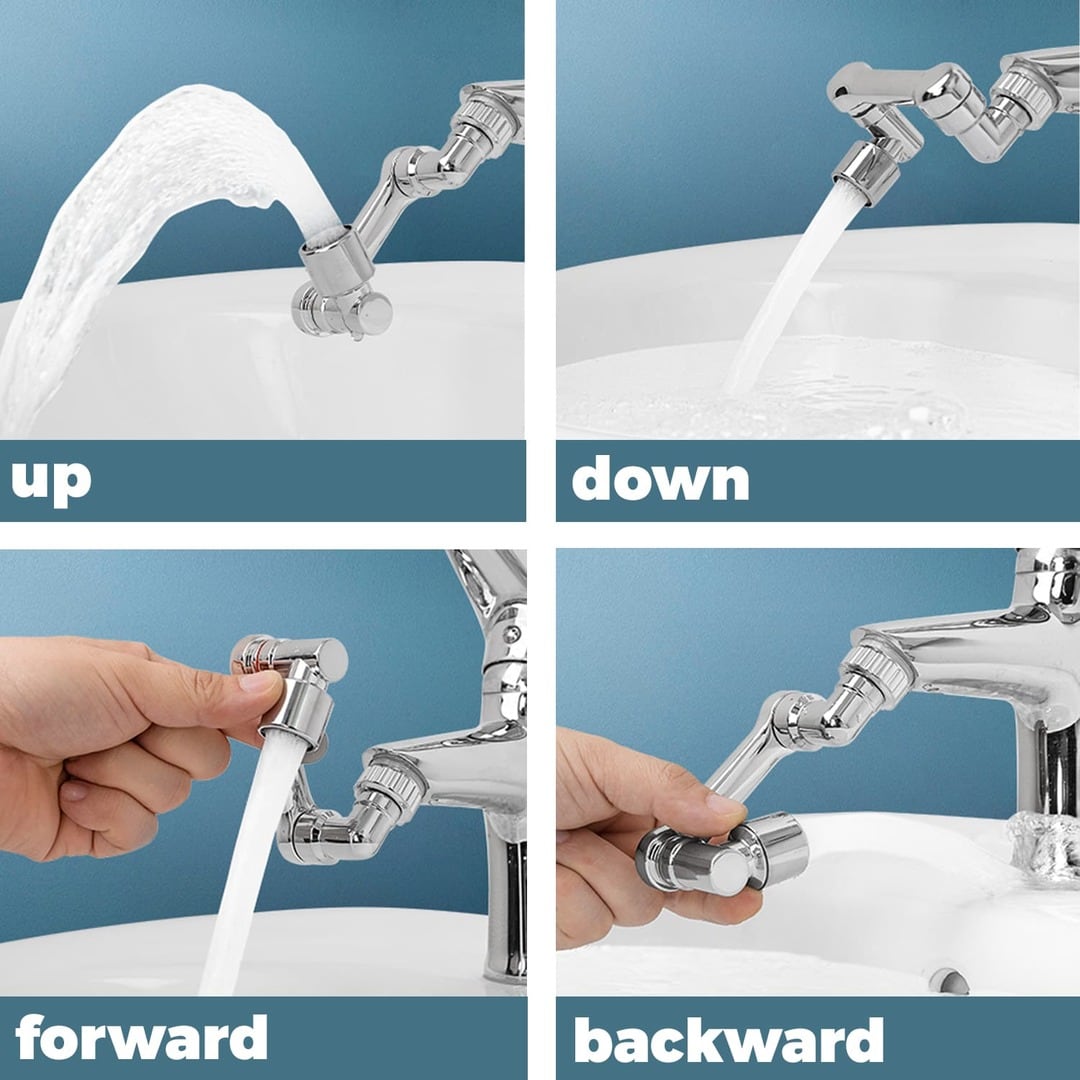 up

down

forward

backward